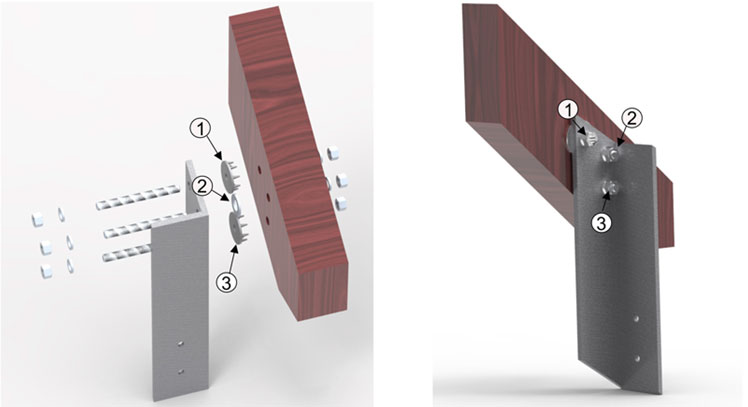 1
2
3
1
2
3