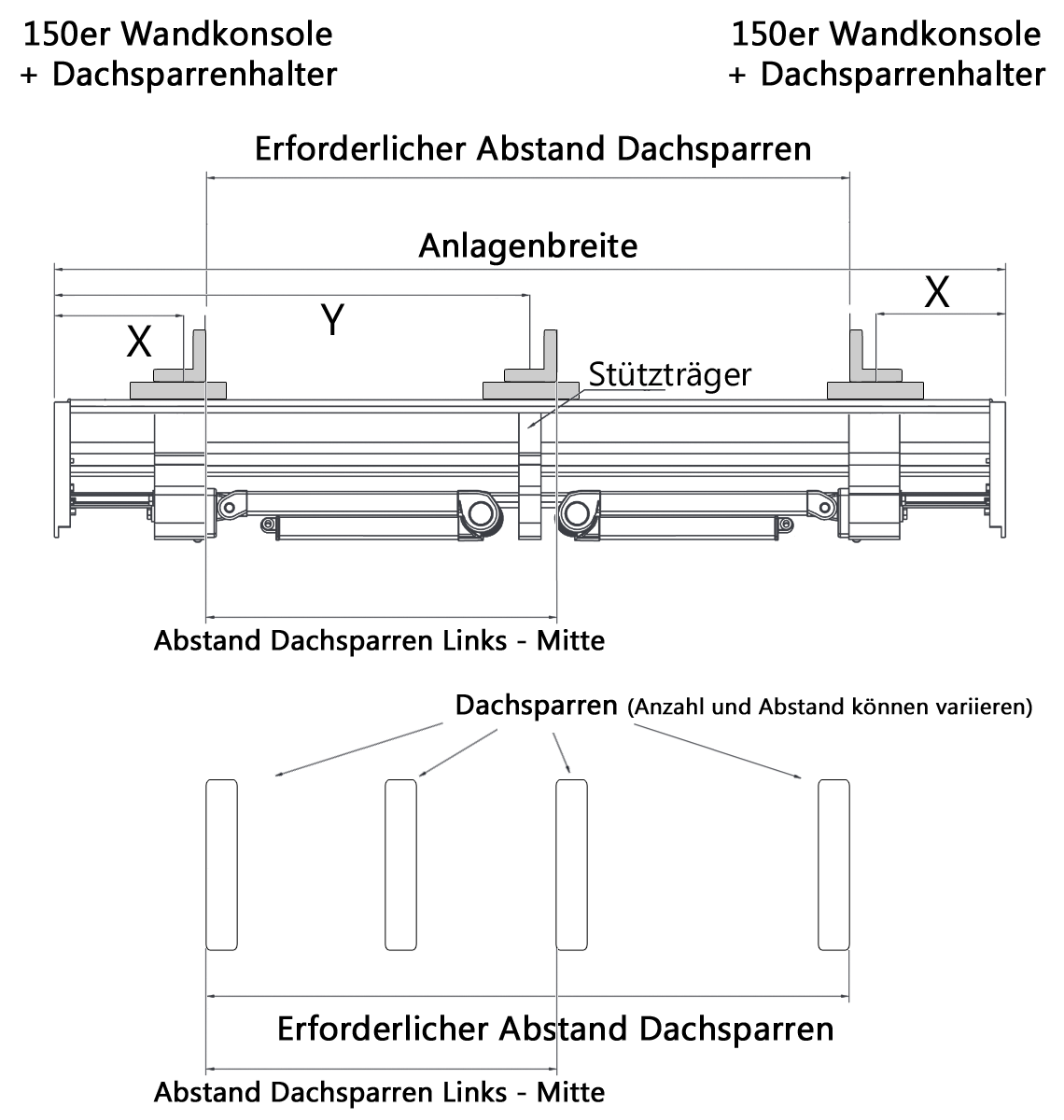 150er Wandkonsole
+ Dachsparrenhalter

150er Wandkonsole
+ Dachsparrenhalter

Erforderlicher Abstand Dachsparren

Anlagenbreite

X

Y

X

Stützträger

Abstand Dachsparren Links - Mitte

Dachsparren (Anzahl und Abstand können variieren)

Erforderlicher Abstand Dachsparren

Abstand Dachsparren Links - Mitte